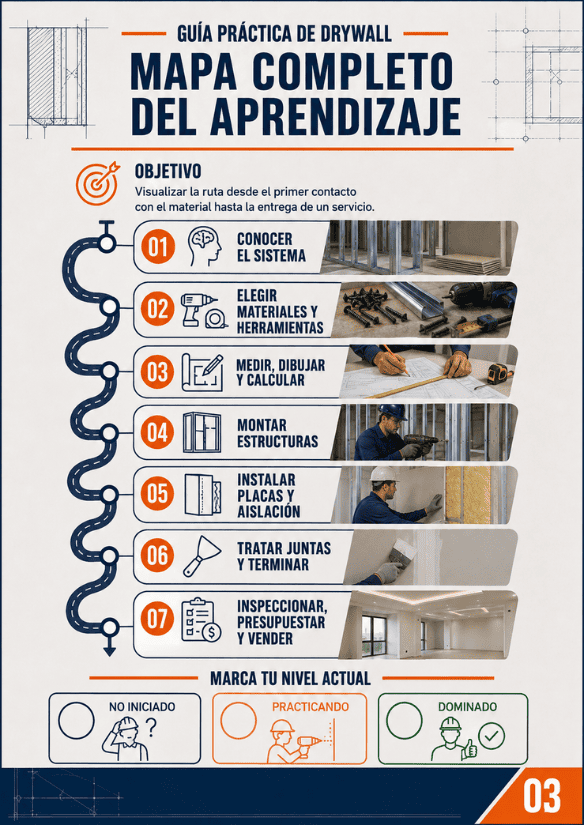 GUÍA PRÁCTICA DE DRYWALL

MAPA COMPLETO DEL APRENDIZAJE

OBJETIVO

Visualizar la ruta desde el primer contacto con el material hasta la entrega de un servicio.

01 CONOCER EL SISTEMA

02 ELEGIR MATERIALES Y HERRAMIENTAS

03 MEDIR, DIBUJAR Y CALCULAR

04 MONTAR ESTRUCTURAS

05 INSTALAR PLACAS Y AISLACIÓN

06 TRATAR JUNTAS Y TERMINAR

07 INSPECCIONAR, PRESUPUESTAR Y VENDER

MARCA TU NIVEL ACTUAL

NO INICIADO ?

PRACTICANDO

DOMINADO

03